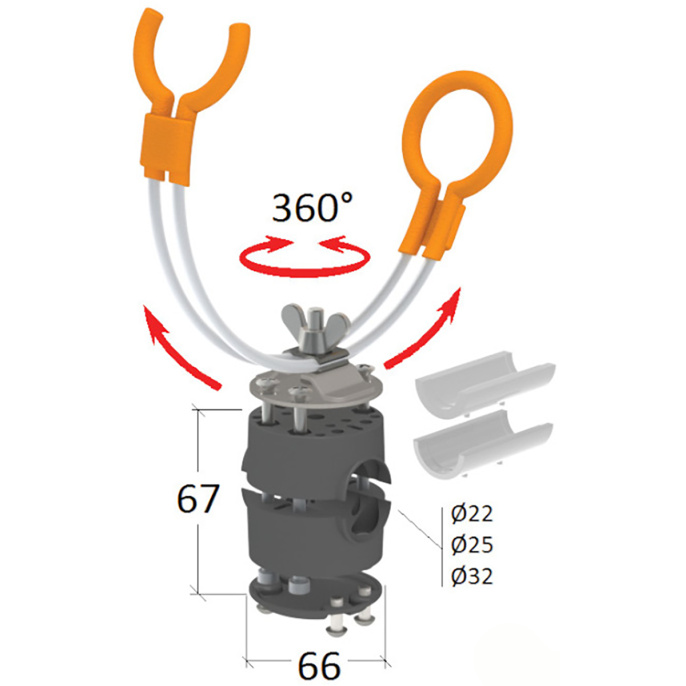 360°

67

Ø22
Ø25
Ø32

66